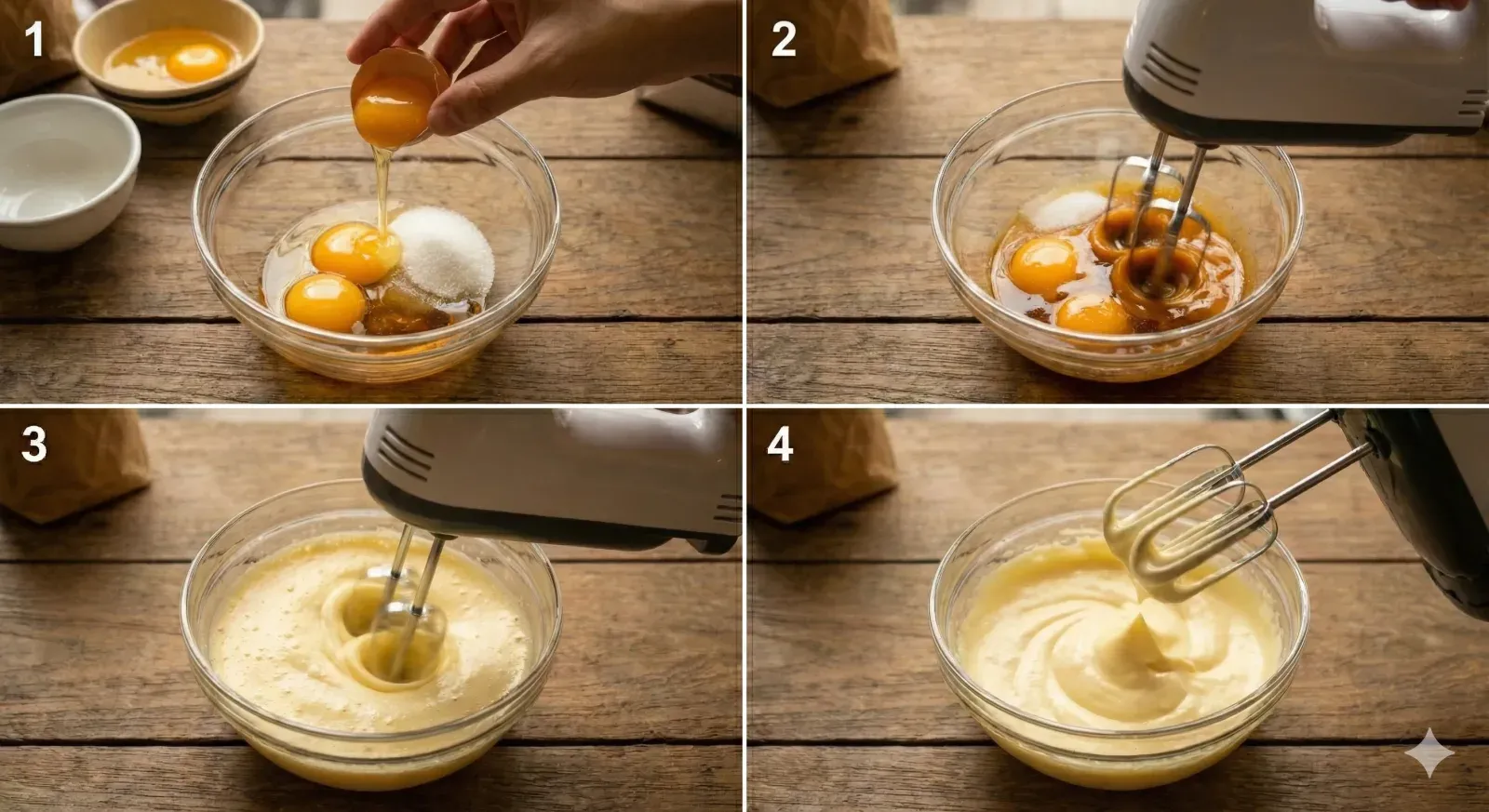 1

2

3

4